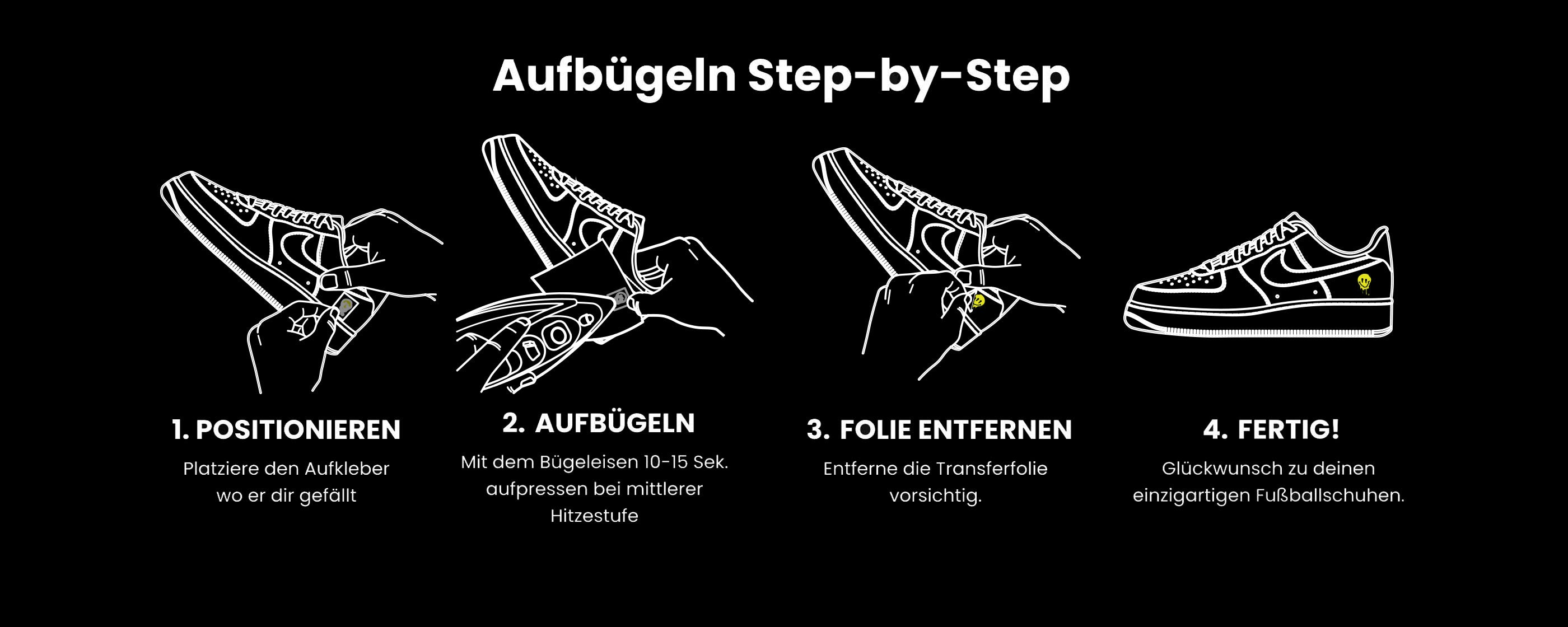 Aufbügeln Step-by-Step

1. POSITIONIEREN

Platziere den Aufkleber wo er dir gefällt

2. AUFBÜGELN

Mit dem Bügeleisen 10-15 Sek. aufpressen bei mittlerer Hitzestufe

3. FOLIE ENTFERNEN

Entferne die Transferfolie vorsichtig.

4. FERTIG!

Glückwunsch zu deinen einzigartigen Fußballschuhen.